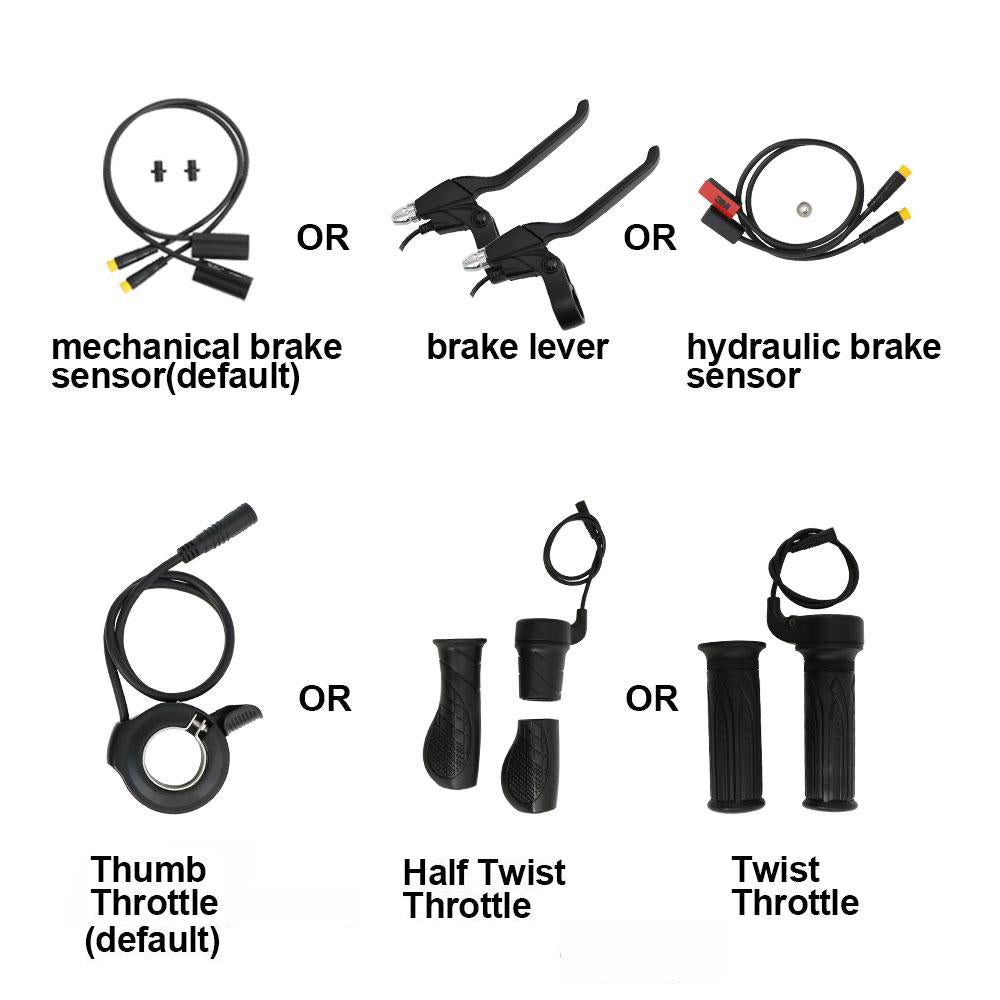 OR

OR

mechanical brake sensor(default)

brake lever

hydraulic brake sensor

OR

OR

Thumb Throttle (default)

Half Twist Throttle

Twist Throttle